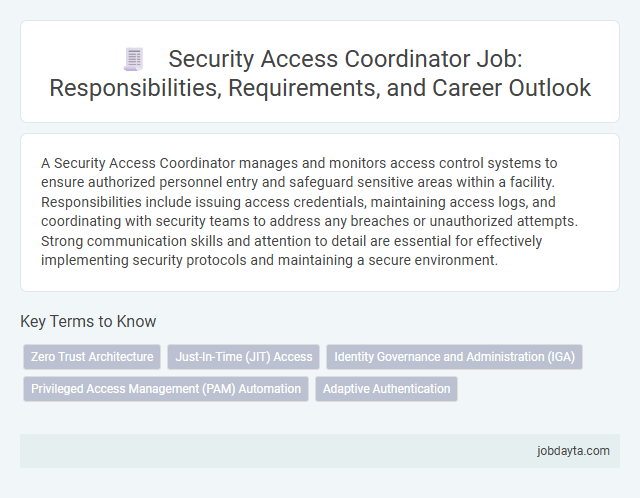 Security Access Coordinator Job: Responsibilities, Requirements, and Career Outlook

A Security Access Coordinator manages and monitors access control systems to ensure authorized personnel entry and safeguard sensitive areas within a facility. Responsibilities include issuing access credentials, maintaining access logs, and coordinating with security teams to address any breaches or unauthorized attempts. Strong communication skills and attention to detail are essential for effectively implementing security protocols and maintaining a secure environment.

Key Terms to Know

Zero Trust Architecture

Just-In-Time (JIT) Access

Identity Governance and Administration (IGA)

Privileged Access Management (PAM) Automation

Adaptive Authentication

jobdayta.com