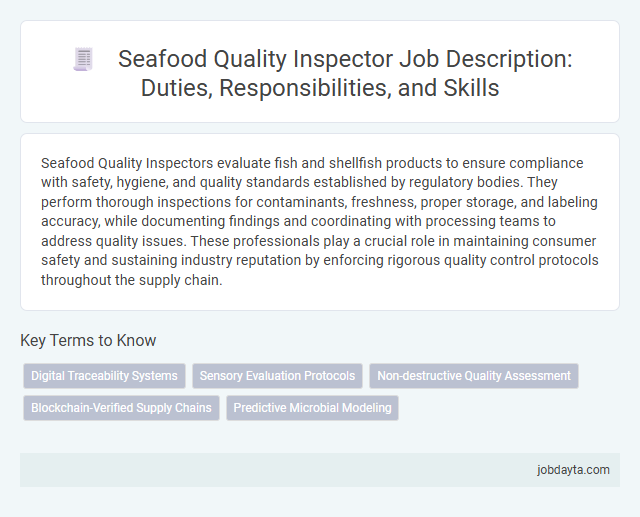 Seafood Quality Inspector Job Description: Duties, Responsibilities, and Skills

Seafood Quality Inspectors evaluate fish and shellfish products to ensure compliance with safety, hygiene, and quality standards established by regulatory bodies. They perform thorough inspections for contaminants, freshness, proper storage, and labeling accuracy, while documenting findings and coordinating with processing teams to address quality issues. These professionals play a crucial role in maintaining consumer safety and sustaining industry reputation by enforcing rigorous quality control protocols throughout the supply chain.

Key Terms to Know

Digital Traceability Systems

Sensory Evaluation Protocols

Non-destructive Quality Assessment

Blockchain-Verified Supply Chains

Predictive Microbial Modeling

jobdayta.com