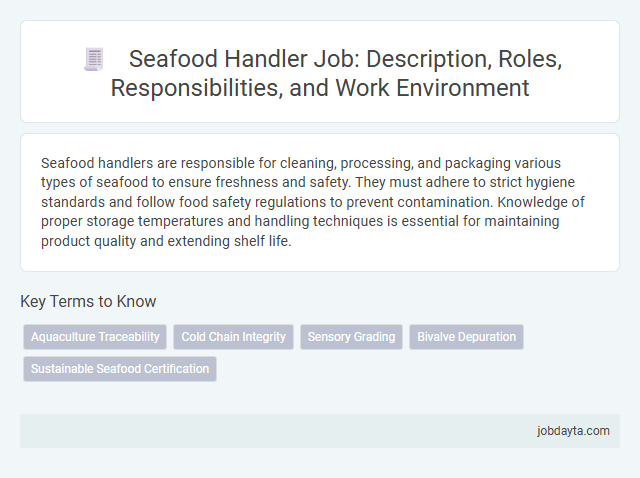 Seafood Handler Job: Description, Roles, Responsibilities, and Work Environment

Seafood handlers are responsible for cleaning, processing, and packaging various types of seafood to ensure freshness and safety. They must adhere to strict hygiene standards and follow food safety regulations to prevent contamination. Knowledge of proper storage temperatures and handling techniques is essential for maintaining product quality and extending shelf life.

Key Terms to Know

Aquaculture Traceability
Cold Chain Integrity
Sensory Grading
Bivalve Depuration
Sustainable Seafood Certification

jobdayta.com