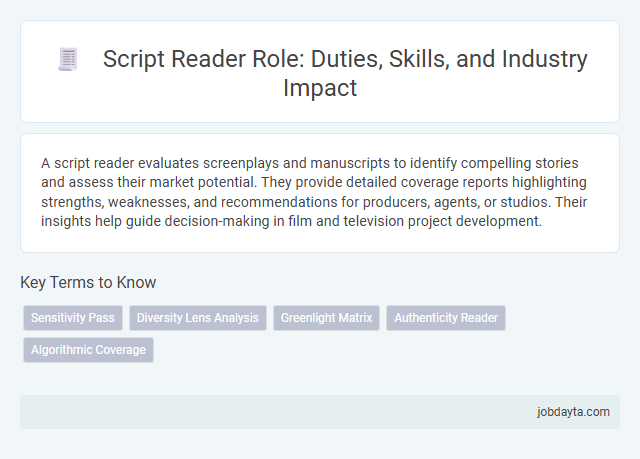 Script Reader Role: Duties, Skills, and Industry Impact

A script reader evaluates screenplays and manuscripts to identify compelling stories and assess their market potential. They provide detailed coverage reports highlighting strengths, weaknesses, and recommendations for producers, agents, or studios. Their insights help guide decision-making in film and television project development.

Key Terms to Know

Sensitivity Pass
Diversity Lens Analysis
Greenlight Matrix
Authenticity Reader
Algorithmic Coverage

jobdayta.com