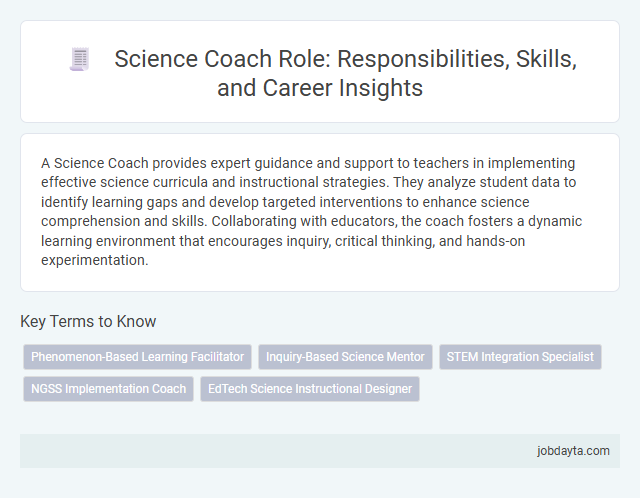 Science Coach Role: Responsibilities, Skills, and Career Insights

A Science Coach provides expert guidance and support to teachers in implementing effective science curricula and instructional strategies. They analyze student data to identify learning gaps and develop targeted interventions to enhance science comprehension and skills. Collaborating with educators, the coach fosters a dynamic learning environment that encourages inquiry, critical thinking, and hands-on experimentation.

Key Terms to Know

Phenomenon-Based Learning Facilitator
Inquiry-Based Science Mentor
STEM Integration Specialist
NGSS Implementation Coach
EdTech Science Instructional Designer

jobdayta.com