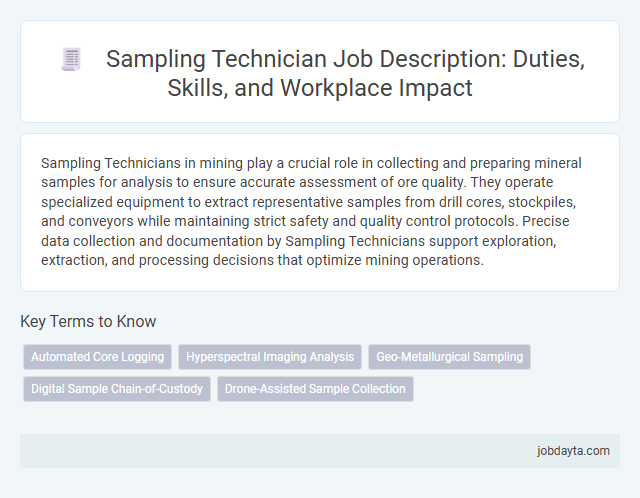 Sampling Technician Job Description: Duties, Skills, and Workplace Impact

Sampling Technicians in mining play a crucial role in collecting and preparing mineral samples for analysis to ensure accurate assessment of ore quality. They operate specialized equipment to extract representative samples from drill cores, stockpiles, and conveyors while maintaining strict safety and quality control protocols. Precise data collection and documentation by Sampling Technicians support exploration, extraction, and processing decisions that optimize mining operations.

Key Terms to Know

Automated Core Logging

Hyperspectral Imaging Analysis

Geo-Metallurgical Sampling

Digital Sample Chain-of-Custody

Drone-Assisted Sample Collection

jobdayta.com