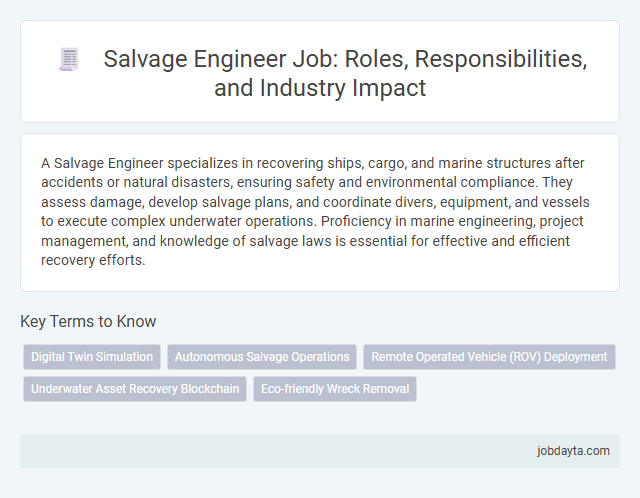 Salvage Engineer Job: Roles, Responsibilities, and Industry Impact

A Salvage Engineer specializes in recovering ships, cargo, and marine structures after accidents or natural disasters, ensuring safety and environmental compliance. They assess damage, develop salvage plans, and coordinate divers, equipment, and vessels to execute complex underwater operations. Proficiency in marine engineering, project management, and knowledge of salvage laws is essential for effective and efficient recovery efforts.

Key Terms to Know

Digital Twin Simulation
Autonomous Salvage Operations
Remote Operated Vehicle (ROV) Deployment
Underwater Asset Recovery Blockchain
Eco-friendly Wreck Removal

jobdayta.com