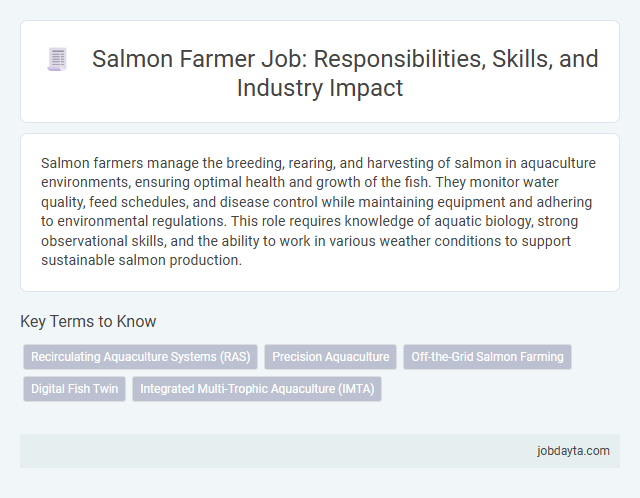 Salmon Farmer Job: Responsibilities, Skills, and Industry Impact

Salmon farmers manage the breeding, rearing, and harvesting of salmon in aquaculture environments, ensuring optimal health and growth of the fish. They monitor water quality, feed schedules, and disease control while maintaining equipment and adhering to environmental regulations. This role requires knowledge of aquatic biology, strong observational skills, and the ability to work in various weather conditions to support sustainable salmon production.

Key Terms to Know

Recirculating Aquaculture Systems (RAS)

Precision Aquaculture

Off-the-Grid Salmon Farming

Digital Fish Twin

Integrated Multi-Trophic Aquaculture (IMTA)

jobdayta.com