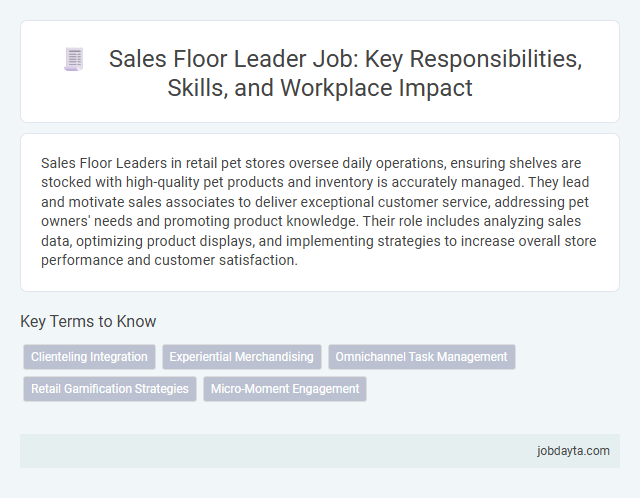 Sales Floor Leader Job: Key Responsibilities, Skills, and Workplace Impact

Sales Floor Leaders in retail pet stores oversee daily operations, ensuring shelves are stocked with high-quality pet products and inventory is accurately managed. They lead and motivate sales associates to deliver exceptional customer service, addressing pet owners' needs and promoting product knowledge. Their role includes analyzing sales data, optimizing product displays, and implementing strategies to increase overall store performance and customer satisfaction.

Key Terms to Know

Clienteling Integration
Experiential Merchandising
Omnichannel Task Management
Retail Gamification Strategies
Micro-Moment Engagement

jobdayta.com