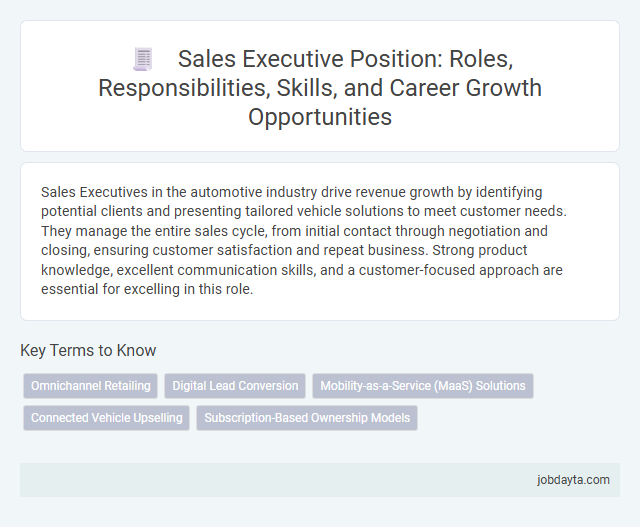 Sales Executive Position: Roles, Responsibilities, Skills, and Career Growth Opportunities

Sales Executives in the automotive industry drive revenue growth by identifying potential clients and presenting tailored vehicle solutions to meet customer needs. They manage the entire sales cycle, from initial contact through negotiation and closing, ensuring customer satisfaction and repeat business. Strong product knowledge, excellent communication skills, and a customer-focused approach are essential for excelling in this role.

Key Terms to Know

Omnichannel Retailing
Digital Lead Conversion
Mobility-as-a-Service (MaaS) Solutions
Connected Vehicle Upselling
Subscription-Based Ownership Models

jobdayta.com