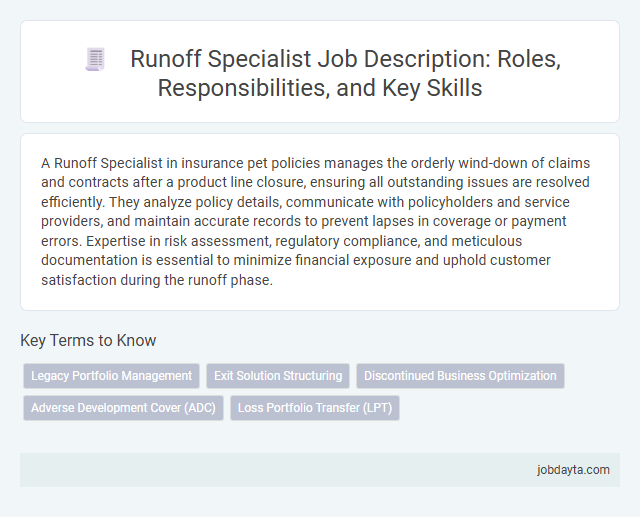 Runoff Specialist Job Description: Roles, Responsibilities, and Key Skills

A Runoff Specialist in insurance pet policies manages the orderly wind-down of claims and contracts after a product line closure, ensuring all outstanding issues are resolved efficiently. They analyze policy details, communicate with policyholders and service providers, and maintain accurate records to prevent lapses in coverage or payment errors. Expertise in risk assessment, regulatory compliance, and meticulous documentation is essential to minimize financial exposure and uphold customer satisfaction during the runoff phase.

Key Terms to Know

Legacy Portfolio Management
Exit Solution Structuring
Discontinued Business Optimization
Adverse Development Cover (ADC)
Loss Portfolio Transfer (LPT)

jobdayta.com