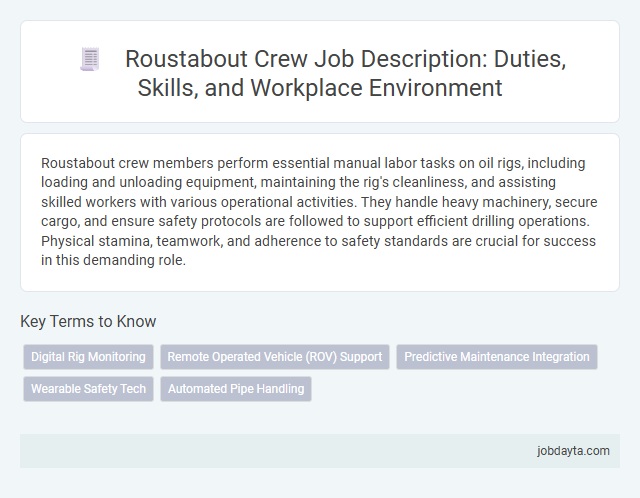 Roustabout Crew Job Description: Duties, Skills, and Workplace Environment

Roustabout crew members perform essential manual labor tasks on oil rigs, including loading and unloading equipment, maintaining the rig's cleanliness, and assisting skilled workers with various operational activities. They handle heavy machinery, secure cargo, and ensure safety protocols are followed to support efficient drilling operations. Physical stamina, teamwork, and adherence to safety standards are crucial for success in this demanding role.

Key Terms to Know

Digital Rig Monitoring
Remote Operated Vehicle (ROV) Support
Predictive Maintenance Integration
Wearable Safety Tech
Automated Pipe Handling

jobdayta.com