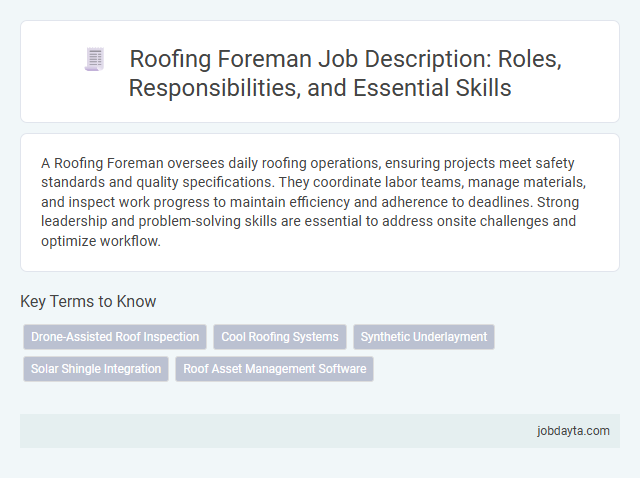 Roofing Foreman Job Description: Roles, Responsibilities, and Essential Skills

A Roofing Foreman oversees daily roofing operations, ensuring projects meet safety standards and quality specifications. They coordinate labor teams, manage materials, and inspect work progress to maintain efficiency and adherence to deadlines. Strong leadership and problem-solving skills are essential to address onsite challenges and optimize workflow.

Key Terms to Know

Drone-Assisted Roof Inspection
Cool Roofing Systems
Synthetic Underlayment
Solar Shingle Integration
Roof Asset Management Software

jobdayta.com