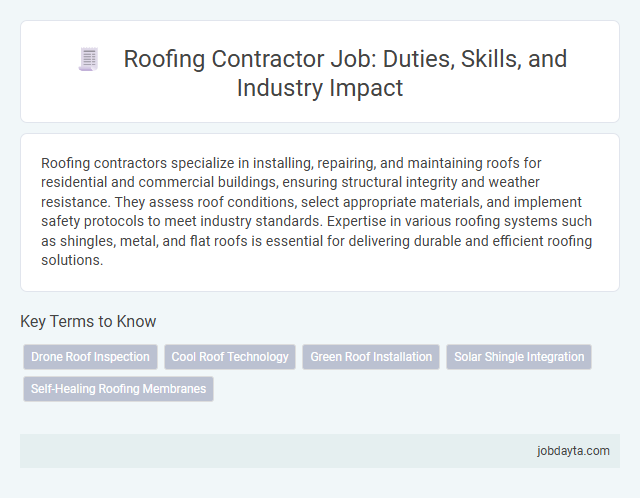 Roofing Contractor Job: Duties, Skills, and Industry Impact

Roofing contractors specialize in installing, repairing, and maintaining roofs for residential and commercial buildings, ensuring structural integrity and weather resistance. They assess roof conditions, select appropriate materials, and implement safety protocols to meet industry standards. Expertise in various roofing systems such as shingles, metal, and flat roofs is essential for delivering durable and efficient roofing solutions.

Key Terms to Know

Drone Roof Inspection

Cool Roof Technology

Green Roof Installation

Solar Shingle Integration

Self-Healing Roofing Membranes

jobdayta.com