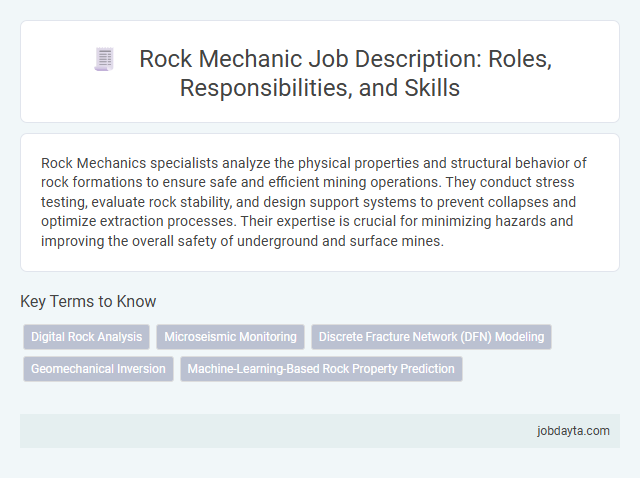 Rock Mechanic Job Description: Roles, Responsibilities, and Skills

Rock Mechanics specialists analyze the physical properties and structural behavior of rock formations to ensure safe and efficient mining operations. They conduct stress testing, evaluate rock stability, and design support systems to prevent collapses and optimize extraction processes. Their expertise is crucial for minimizing hazards and improving the overall safety of underground and surface mines.

Key Terms to Know

Digital Rock Analysis

Microseismic Monitoring

Discrete Fracture Network (DFN) Modeling

Geomechanical Inversion

Machine-Learning-Based Rock Property Prediction

jobdayta.com