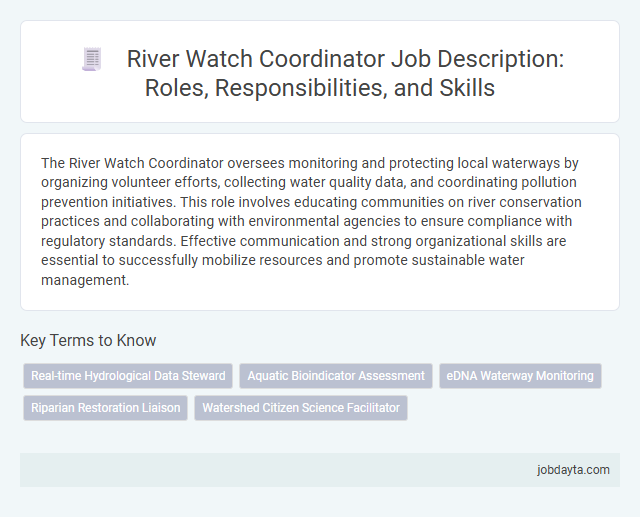 River Watch Coordinator Job Description: Roles, Responsibilities, and Skills

The River Watch Coordinator oversees monitoring and protecting local waterways by organizing volunteer efforts, collecting water quality data, and coordinating pollution prevention initiatives. This role involves educating communities on river conservation practices and collaborating with environmental agencies to ensure compliance with regulatory standards. Effective communication and strong organizational skills are essential to successfully mobilize resources and promote sustainable water management.

Key Terms to Know

Real-time Hydrological Data Steward
Aquatic Bioindicator Assessment
eDNA Waterway Monitoring
Riparian Restoration Liaison
Watershed Citizen Science Facilitator

jobdayta.com