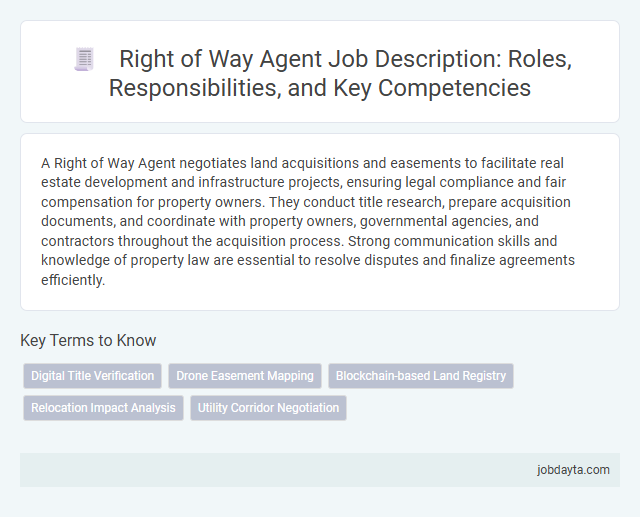 Right of Way Agent Job Description: Roles, Responsibilities, and Key Competencies

A Right of Way Agent negotiates land acquisitions and easements to facilitate real estate development and infrastructure projects, ensuring legal compliance and fair compensation for property owners. They conduct title research, prepare acquisition documents, and coordinate with property owners, governmental agencies, and contractors throughout the acquisition process. Strong communication skills and knowledge of property law are essential to resolve disputes and finalize agreements efficiently.

Key Terms to Know

Digital Title Verification

Drone Easement Mapping

Blockchain-based Land Registry

Relocation Impact Analysis

Utility Corridor Negotiation

jobdayta.com