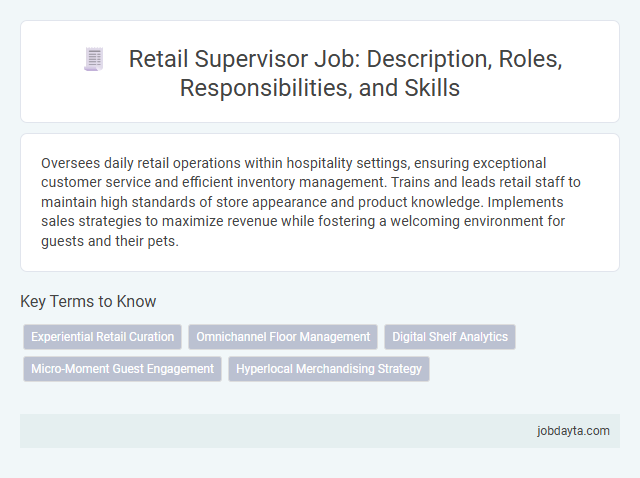 Retail Supervisor Job: Description, Roles, Responsibilities, and Skills

Oversees daily retail operations within hospitality settings, ensuring exceptional customer service and efficient inventory management. Trains and leads retail staff to maintain high standards of store appearance and product knowledge. Implements sales strategies to maximize revenue while fostering a welcoming environment for guests and their pets.

Key Terms to Know

Experiential Retail Curation
Omnichannel Floor Management
Digital Shelf Analytics
Micro-Moment Guest Engagement
Hyperlocal Merchandising Strategy

jobdayta.com