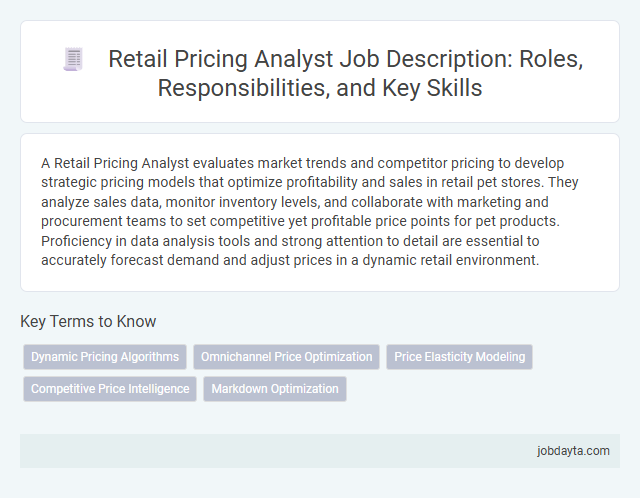 Retail Pricing Analyst Job Description: Roles, Responsibilities, and Key Skills

A Retail Pricing Analyst evaluates market trends and competitor pricing to develop strategic pricing models that optimize profitability and sales in retail pet stores. They analyze sales data, monitor inventory levels, and collaborate with marketing and procurement teams to set competitive yet profitable price points for pet products. Proficiency in data analysis tools and strong attention to detail are essential to accurately forecast demand and adjust prices in a dynamic retail environment.

Key Terms to Know

Dynamic Pricing Algorithms

Omnichannel Price Optimization

Price Elasticity Modeling

Competitive Price Intelligence

Markdown Optimization

jobdayta.com