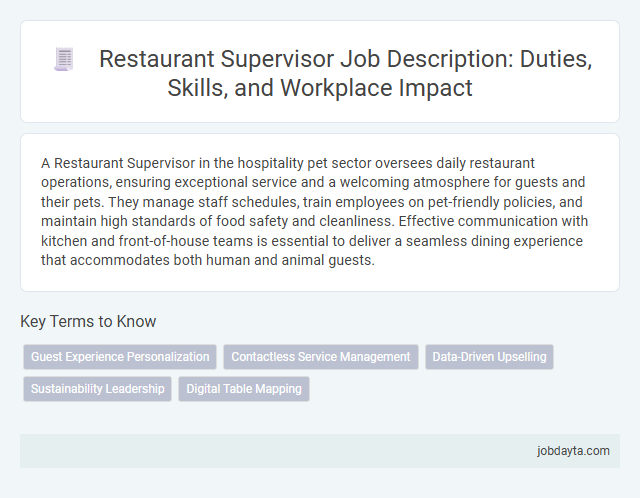 Restaurant Supervisor Job Description: Duties, Skills, and Workplace Impact

A Restaurant Supervisor in the hospitality pet sector oversees daily restaurant operations, ensuring exceptional service and a welcoming atmosphere for guests and their pets. They manage staff schedules, train employees on pet-friendly policies, and maintain high standards of food safety and cleanliness. Effective communication with kitchen and front-of-house teams is essential to deliver a seamless dining experience that accommodates both human and animal guests.

Key Terms to Know

Guest Experience Personalization

Contactless Service Management

Data-Driven Upselling

Sustainability Leadership

Digital Table Mapping

jobdayta.com