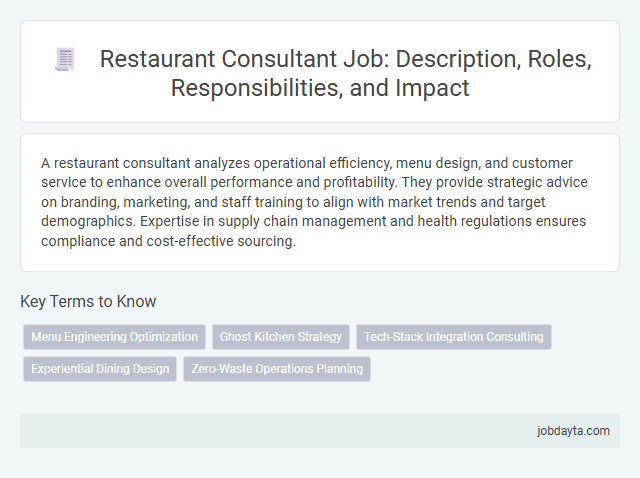 Restaurant Consultant Job: Description, Roles, Responsibilities, and Impact

A restaurant consultant analyzes operational efficiency, menu design, and customer service to enhance overall performance and profitability. They provide strategic advice on branding, marketing, and staff training to align with market trends and target demographics. Expertise in supply chain management and health regulations ensures compliance and cost-effective sourcing.

Key Terms to Know

Menu Engineering Optimization

Ghost Kitchen Strategy

Tech-Stack Integration Consulting

Experiential Dining Design

Zero-Waste Operations Planning

jobdayta.com