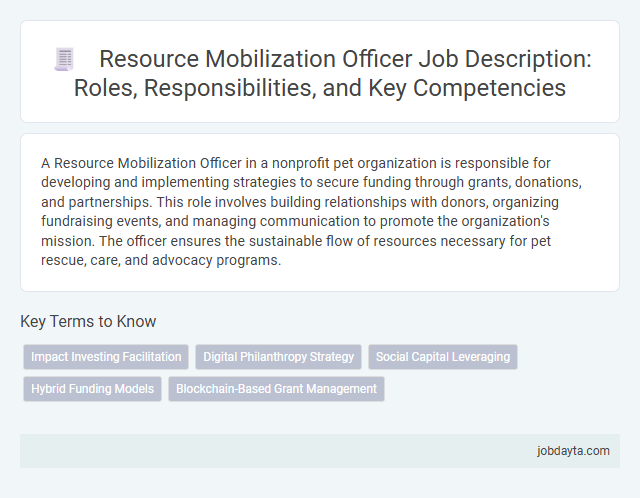 Resource Mobilization Officer Job Description: Roles, Responsibilities, and Key Competencies

A Resource Mobilization Officer in a nonprofit pet organization is responsible for developing and implementing strategies to secure funding through grants, donations, and partnerships. This role involves building relationships with donors, organizing fundraising events, and managing communication to promote the organization's mission. The officer ensures the sustainable flow of resources necessary for pet rescue, care, and advocacy programs.

Key Terms to Know

Impact Investing Facilitation

Digital Philanthropy Strategy

Social Capital Leveraging

Hybrid Funding Models

Blockchain-Based Grant Management

jobdayta.com