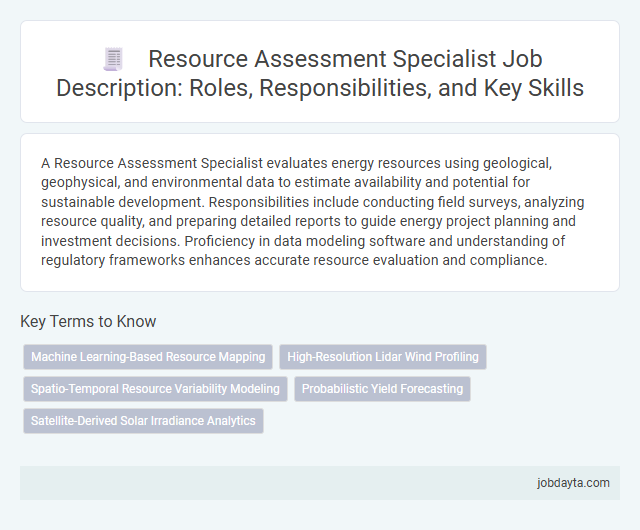 Resource Assessment Specialist Job Description: Roles, Responsibilities, and Key Skills

A Resource Assessment Specialist evaluates energy resources using geological, geophysical, and environmental data to estimate availability and potential for sustainable development. Responsibilities include conducting field surveys, analyzing resource quality, and preparing detailed reports to guide energy project planning and investment decisions. Proficiency in data modeling software and understanding of regulatory frameworks enhances accurate resource evaluation and compliance.

Key Terms to Know

Machine Learning-Based Resource Mapping

High-Resolution Lidar Wind Profiling

Spatio-Temporal Resource Variability Modeling

Probabilistic Yield Forecasting

Satellite-Derived Solar Irradiance Analytics

jobdayta.com