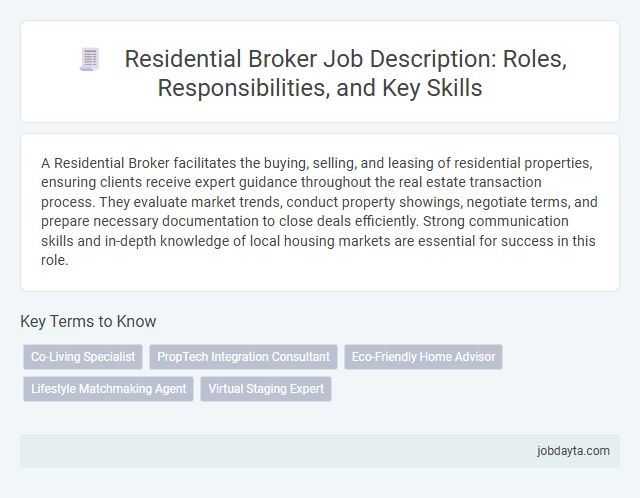 Residential Broker Job Description: Roles, Responsibilities, and Key Skills

A Residential Broker facilitates the buying, selling, and leasing of residential properties, ensuring clients receive expert guidance throughout the real estate transaction process. They evaluate market trends, conduct property showings, negotiate terms, and prepare necessary documentation to close deals efficiently. Strong communication skills and in-depth knowledge of local housing markets are essential for success in this role.

Key Terms to Know

Co-Living Specialist

PropTech Integration Consultant

Eco-Friendly Home Advisor

Lifestyle Matchmaking Agent

Virtual Staging Expert

jobdayta.com