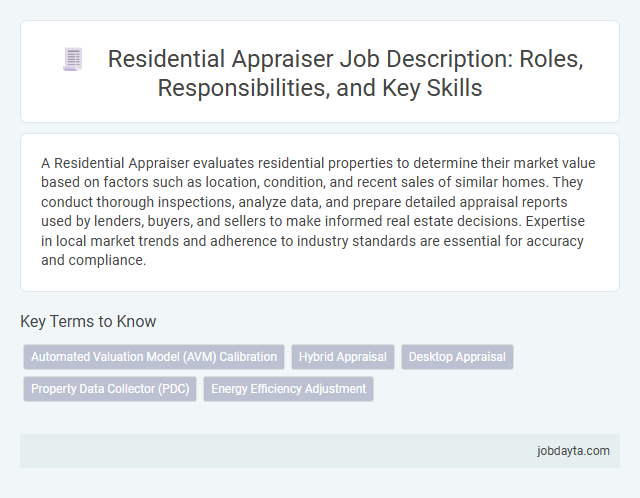 Residential Appraiser Job Description: Roles, Responsibilities, and Key Skills

A Residential Appraiser evaluates residential properties to determine their market value based on factors such as location, condition, and recent sales of similar homes. They conduct thorough inspections, analyze data, and prepare detailed appraisal reports used by lenders, buyers, and sellers to make informed real estate decisions. Expertise in local market trends and adherence to industry standards are essential for accuracy and compliance.

Key Terms to Know

Automated Valuation Model (AVM) Calibration
Hybrid Appraisal
Desktop Appraisal
Property Data Collector (PDC)
Energy Efficiency Adjustment

jobdayta.com