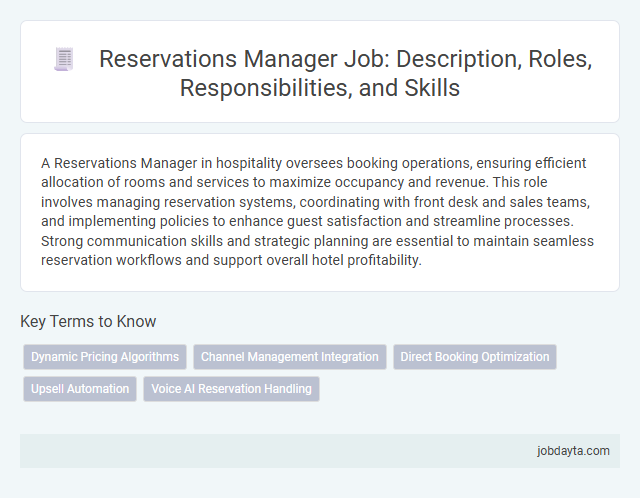 Reservations Manager Job: Description, Roles, Responsibilities, and Skills

A Reservations Manager in hospitality oversees booking operations, ensuring efficient allocation of rooms and services to maximize occupancy and revenue. This role involves managing reservation systems, coordinating with front desk and sales teams, and implementing policies to enhance guest satisfaction and streamline processes. Strong communication skills and strategic planning are essential to maintain seamless reservation workflows and support overall hotel profitability.

Key Terms to Know

Dynamic Pricing Algorithms
Channel Management Integration
Direct Booking Optimization
Upsell Automation
Voice AI Reservation Handling

jobdayta.com