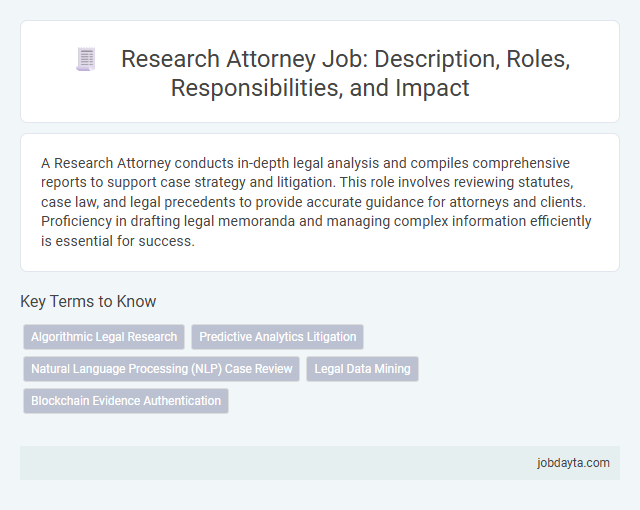 Research Attorney Job: Description, Roles, Responsibilities, and Impact

A Research Attorney conducts in-depth legal analysis and compiles comprehensive reports to support case strategy and litigation. This role involves reviewing statutes, case law, and legal precedents to provide accurate guidance for attorneys and clients. Proficiency in drafting legal memoranda and managing complex information efficiently is essential for success.

Key Terms to Know

Algorithmic Legal Research
Predictive Analytics Litigation
Natural Language Processing (NLP) Case Review
Legal Data Mining
Blockchain Evidence Authentication

jobdayta.com