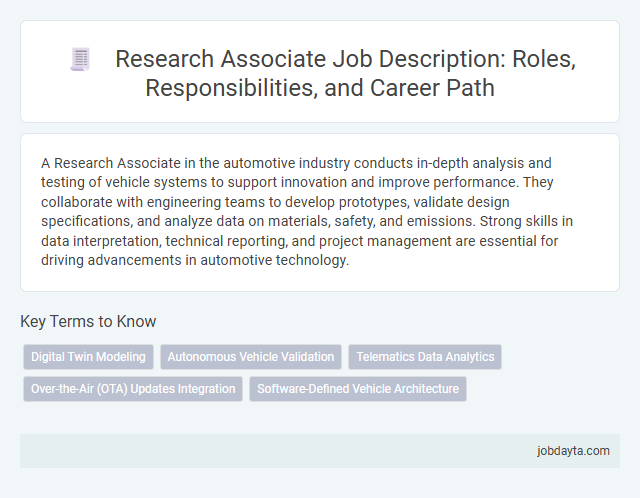 Research Associate Job Description: Roles, Responsibilities, and Career Path

A Research Associate in the automotive industry conducts in-depth analysis and testing of vehicle systems to support innovation and improve performance. They collaborate with engineering teams to develop prototypes, validate design specifications, and analyze data on materials, safety, and emissions. Strong skills in data interpretation, technical reporting, and project management are essential for driving advancements in automotive technology.

Key Terms to Know

Digital Twin Modeling

Autonomous Vehicle Validation

Telematics Data Analytics

Over-the-Air (OTA) Updates Integration

Software-Defined Vehicle Architecture

jobdayta.com