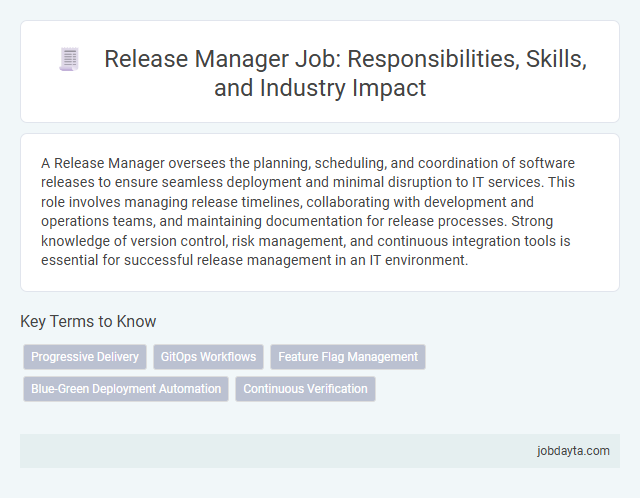 Release Manager Job: Responsibilities, Skills, and Industry Impact

A Release Manager oversees the planning, scheduling, and coordination of software releases to ensure seamless deployment and minimal disruption to IT services. This role involves managing release timelines, collaborating with development and operations teams, and maintaining documentation for release processes. Strong knowledge of version control, risk management, and continuous integration tools is essential for successful release management in an IT environment.

Key Terms to Know

Progressive Delivery

GitOps Workflows

Feature Flag Management

Blue-Green Deployment Automation

Continuous Verification

jobdayta.com