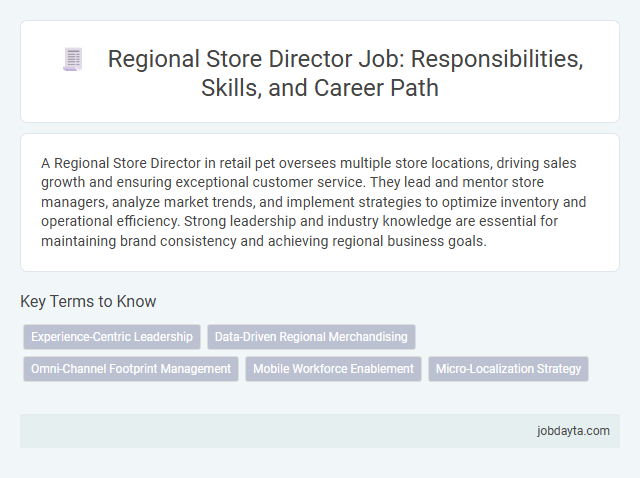 Regional Store Director Job: Responsibilities, Skills, and Career Path

A Regional Store Director in retail pet oversees multiple store locations, driving sales growth and ensuring exceptional customer service. They lead and mentor store managers, analyze market trends, and implement strategies to optimize inventory and operational efficiency. Strong leadership and industry knowledge are essential for maintaining brand consistency and achieving regional business goals.

Key Terms to Know

Experience-Centric Leadership

Data-Driven Regional Merchandising

Omni-Channel Footprint Management

Mobile Workforce Enablement

Micro-Localization Strategy

jobdayta.com