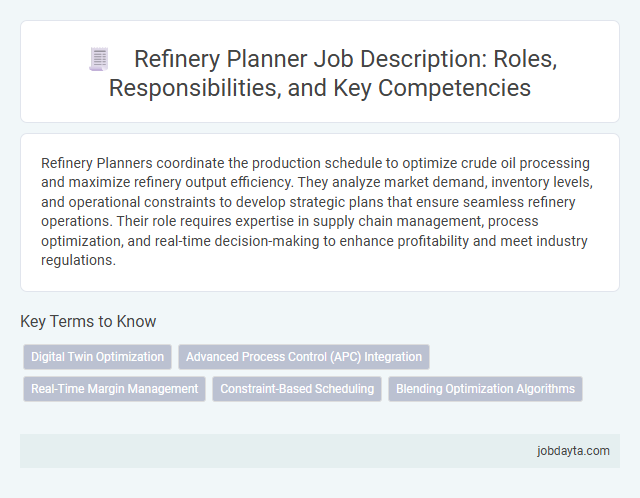 Refinery Planner Job Description: Roles, Responsibilities, and Key Competencies

Refinery Planners coordinate the production schedule to optimize crude oil processing and maximize refinery output efficiency. They analyze market demand, inventory levels, and operational constraints to develop strategic plans that ensure seamless refinery operations. Their role requires expertise in supply chain management, process optimization, and real-time decision-making to enhance profitability and meet industry regulations.

Key Terms to Know

Digital Twin Optimization

Advanced Process Control (APC) Integration

Real-Time Margin Management

Constraint-Based Scheduling

Blending Optimization Algorithms

jobdayta.com