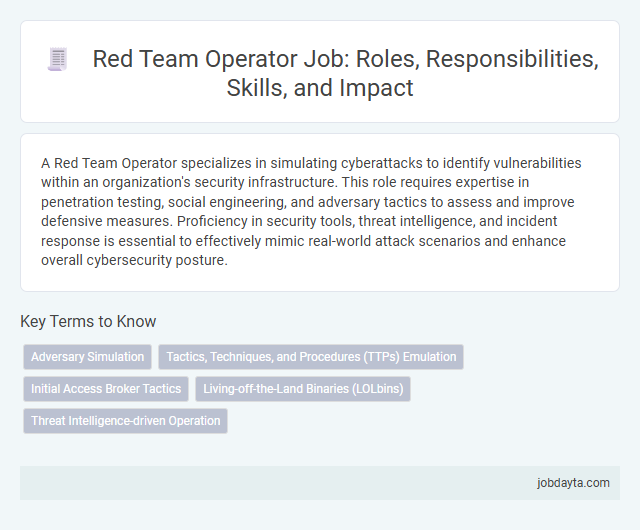 Red Team Operator Job: Roles, Responsibilities, Skills, and Impact

A Red Team Operator specializes in simulating cyberattacks to identify vulnerabilities within an organization's security infrastructure. This role requires expertise in penetration testing, social engineering, and adversary tactics to assess and improve defensive measures. Proficiency in security tools, threat intelligence, and incident response is essential to effectively mimic real-world attack scenarios and enhance overall cybersecurity posture.

Key Terms to Know

Adversary Simulation

Tactics, Techniques, and Procedures (TTPs) Emulation

Initial Access Broker Tactics

Living-off-the-Land Binaries (LOLbins)

Threat Intelligence-driven Operation

jobdayta.com