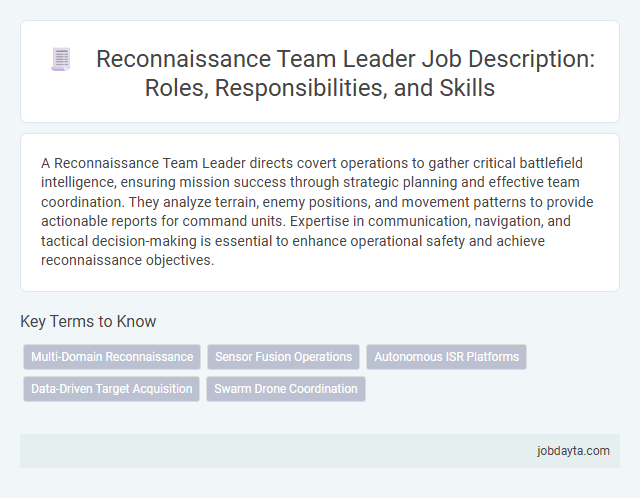 Reconnaissance Team Leader Job Description: Roles, Responsibilities, and Skills

A Reconnaissance Team Leader directs covert operations to gather critical battlefield intelligence, ensuring mission success through strategic planning and effective team coordination. They analyze terrain, enemy positions, and movement patterns to provide actionable reports for command units. Expertise in communication, navigation, and tactical decision-making is essential to enhance operational safety and achieve reconnaissance objectives.

Key Terms to Know

Multi-Domain Reconnaissance
Sensor Fusion Operations
Autonomous ISR Platforms
Data-Driven Target Acquisition
Swarm Drone Coordination

jobdayta.com