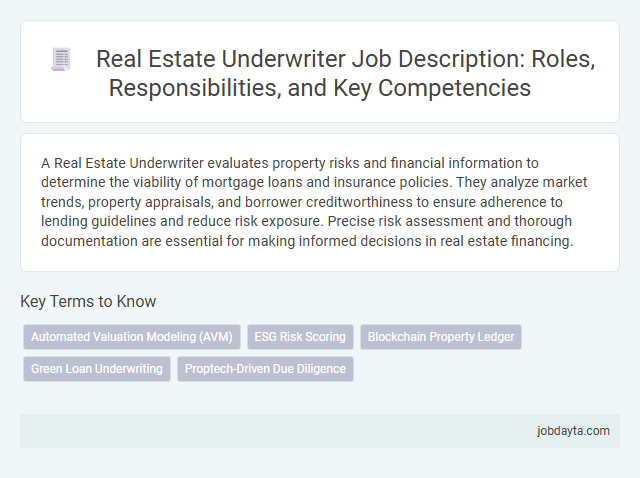 Real Estate Underwriter Job Description: Roles, Responsibilities, and Key Competencies

A Real Estate Underwriter evaluates property risks and financial information to determine the viability of mortgage loans and insurance policies. They analyze market trends, property appraisals, and borrower creditworthiness to ensure adherence to lending guidelines and reduce risk exposure. Precise risk assessment and thorough documentation are essential for making informed decisions in real estate financing.

Key Terms to Know

Automated Valuation Modeling (AVM)

ESG Risk Scoring

Blockchain Property Ledger

Green Loan Underwriting

Proptech-Driven Due Diligence

jobdayta.com