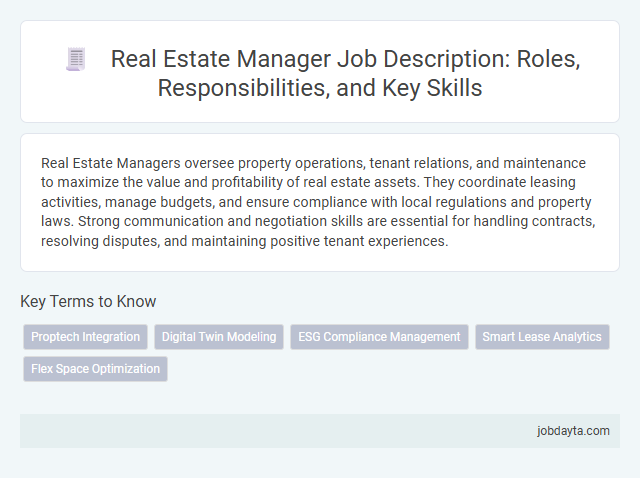 Real Estate Manager Job Description: Roles, Responsibilities, and Key Skills

Real Estate Managers oversee property operations, tenant relations, and maintenance to maximize the value and profitability of real estate assets. They coordinate leasing activities, manage budgets, and ensure compliance with local regulations and property laws. Strong communication and negotiation skills are essential for handling contracts, resolving disputes, and maintaining positive tenant experiences.

Key Terms to Know

Proptech Integration

Digital Twin Modeling

ESG Compliance Management

Smart Lease Analytics

Flex Space Optimization

jobdayta.com