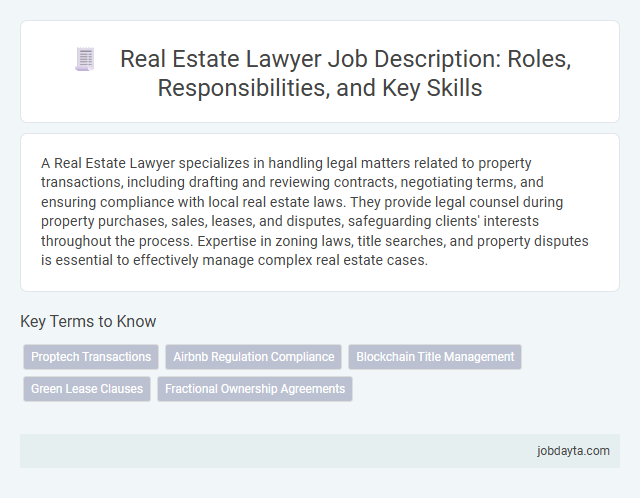 Real Estate Lawyer Job Description: Roles, Responsibilities, and Key Skills

A Real Estate Lawyer specializes in handling legal matters related to property transactions, including drafting and reviewing contracts, negotiating terms, and ensuring compliance with local real estate laws. They provide legal counsel during property purchases, sales, leases, and disputes, safeguarding clients' interests throughout the process. Expertise in zoning laws, title searches, and property disputes is essential to effectively manage complex real estate cases.

Key Terms to Know

Proptech Transactions

Airbnb Regulation Compliance

Blockchain Title Management

Green Lease Clauses

Fractional Ownership Agreements

jobdayta.com