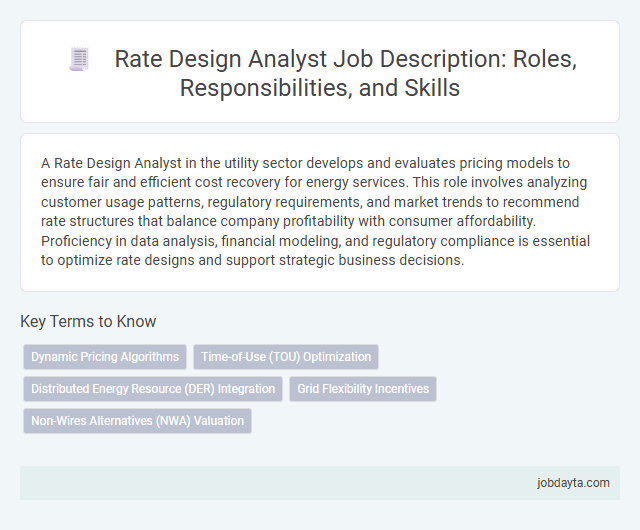 Rate Design Analyst Job Description: Roles, Responsibilities, and Skills

A Rate Design Analyst in the utility sector develops and evaluates pricing models to ensure fair and efficient cost recovery for energy services. This role involves analyzing customer usage patterns, regulatory requirements, and market trends to recommend rate structures that balance company profitability with consumer affordability. Proficiency in data analysis, financial modeling, and regulatory compliance is essential to optimize rate designs and support strategic business decisions.

Key Terms to Know

Dynamic Pricing Algorithms

Time-of-Use (TOU) Optimization

Distributed Energy Resource (DER) Integration

Grid Flexibility Incentives

Non-Wires Alternatives (NWA) Valuation

jobdayta.com