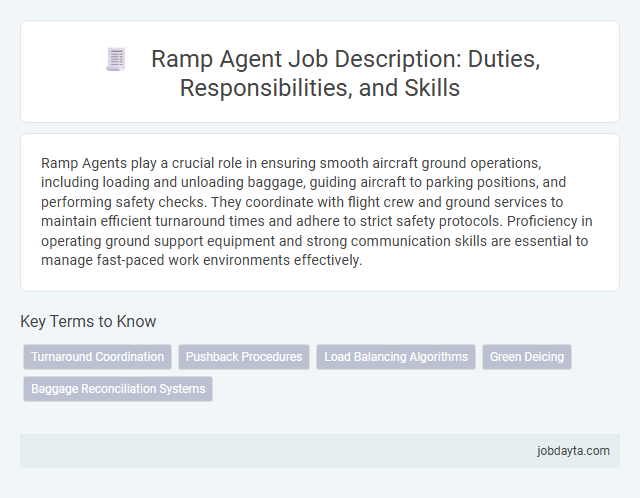 Ramp Agent Job Description: Duties, Responsibilities, and Skills

Ramp Agents play a crucial role in ensuring smooth aircraft ground operations, including loading and unloading baggage, guiding aircraft to parking positions, and performing safety checks. They coordinate with flight crew and ground services to maintain efficient turnaround times and adhere to strict safety protocols. Proficiency in operating ground support equipment and strong communication skills are essential to manage fast-paced work environments effectively.

Key Terms to Know

Turnaround Coordination

Pushback Procedures

Load Balancing Algorithms

Green Deicing

Baggage Reconciliation Systems

jobdayta.com