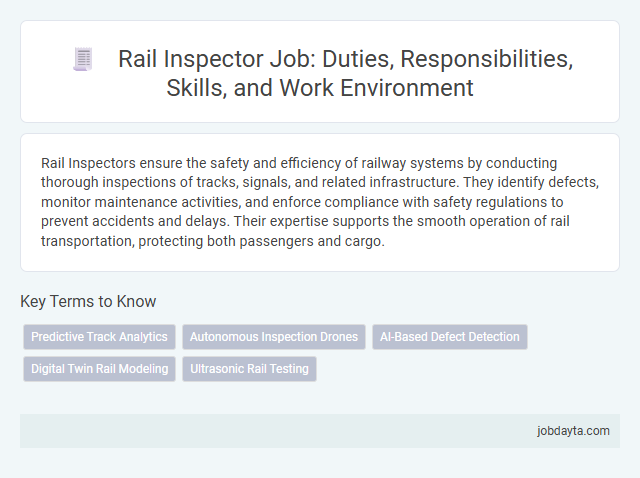 Rail Inspector Job: Duties, Responsibilities, Skills, and Work Environment

Rail Inspectors ensure the safety and efficiency of railway systems by conducting thorough inspections of tracks, signals, and related infrastructure. They identify defects, monitor maintenance activities, and enforce compliance with safety regulations to prevent accidents and delays. Their expertise supports the smooth operation of rail transportation, protecting both passengers and cargo.

Key Terms to Know

Predictive Track Analytics
Autonomous Inspection Drones
AI-Based Defect Detection
Digital Twin Rail Modeling
Ultrasonic Rail Testing

jobdayta.com