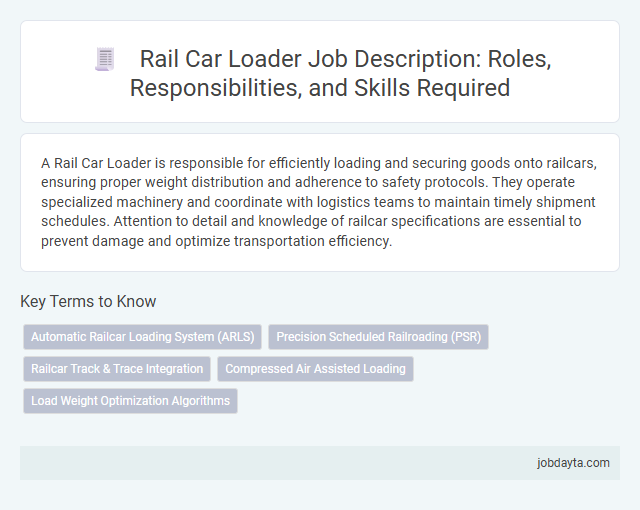 Rail Car Loader Job Description: Roles, Responsibilities, and Skills Required

A Rail Car Loader is responsible for efficiently loading and securing goods onto railcars, ensuring proper weight distribution and adherence to safety protocols. They operate specialized machinery and coordinate with logistics teams to maintain timely shipment schedules. Attention to detail and knowledge of railcar specifications are essential to prevent damage and optimize transportation efficiency.

Key Terms to Know

Automatic Railcar Loading System (ARLS)

Precision Scheduled Railroading (PSR)

Railcar Track & Trace Integration

Compressed Air Assisted Loading

Load Weight Optimization Algorithms

jobdayta.com