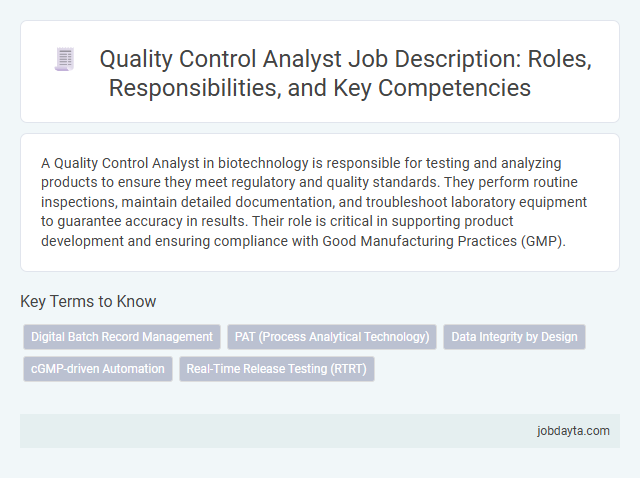 Quality Control Analyst Job Description: Roles, Responsibilities, and Key Competencies

A Quality Control Analyst in biotechnology is responsible for testing and analyzing products to ensure they meet regulatory and quality standards. They perform routine inspections, maintain detailed documentation, and troubleshoot laboratory equipment to guarantee accuracy in results. Their role is critical in supporting product development and ensuring compliance with Good Manufacturing Practices (GMP).

Key Terms to Know

Digital Batch Record Management
PAT (Process Analytical Technology)
Data Integrity by Design
cGMP-driven Automation
Real-Time Release Testing (RTRT)

jobdayta.com