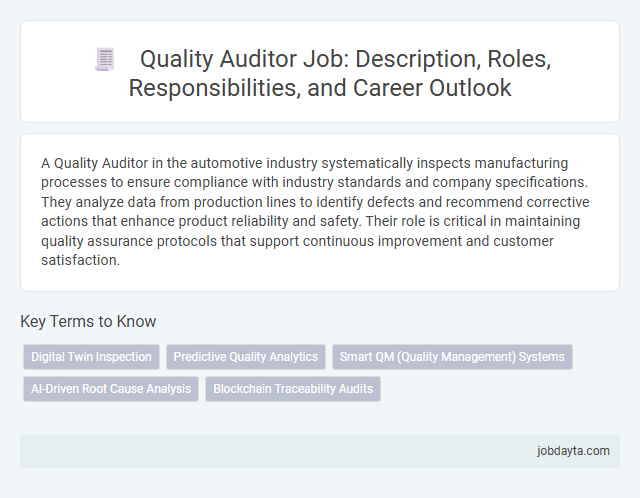 Quality Auditor Job: Description, Roles, Responsibilities, and Career Outlook

A Quality Auditor in the automotive industry systematically inspects manufacturing processes to ensure compliance with industry standards and company specifications. They analyze data from production lines to identify defects and recommend corrective actions that enhance product reliability and safety. Their role is critical in maintaining quality assurance protocols that support continuous improvement and customer satisfaction.

Key Terms to Know

Digital Twin Inspection

Predictive Quality Analytics

Smart QM (Quality Management) Systems

AI-Driven Root Cause Analysis

Blockchain Traceability Audits

jobdayta.com