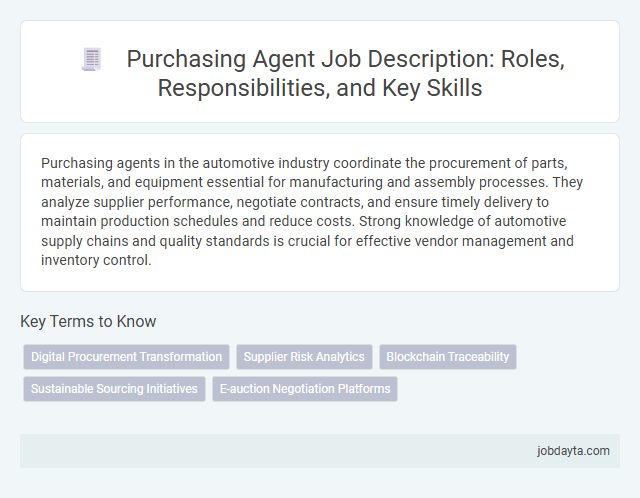 Purchasing Agent Job Description: Roles, Responsibilities, and Key Skills

Purchasing agents in the automotive industry coordinate the procurement of parts, materials, and equipment essential for manufacturing and assembly processes. They analyze supplier performance, negotiate contracts, and ensure timely delivery to maintain production schedules and reduce costs. Strong knowledge of automotive supply chains and quality standards is crucial for effective vendor management and inventory control.

Key Terms to Know

Digital Procurement Transformation

Supplier Risk Analytics

Blockchain Traceability

Sustainable Sourcing Initiatives

E-auction Negotiation Platforms

jobdayta.com