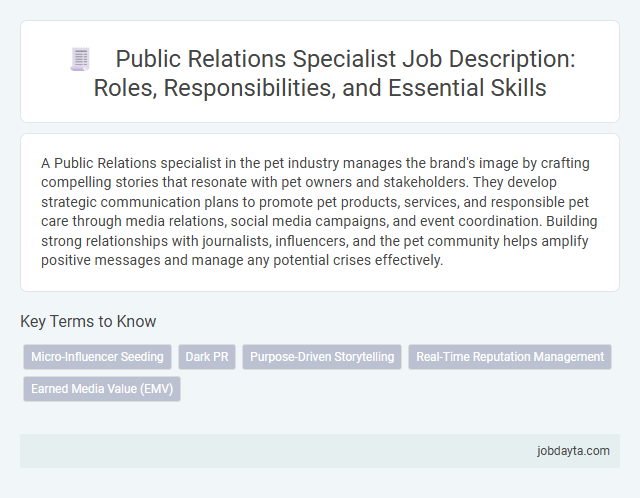 Public Relations Specialist Job Description: Roles, Responsibilities, and Essential Skills

A Public Relations specialist in the pet industry manages the brand's image by crafting compelling stories that resonate with pet owners and stakeholders. They develop strategic communication plans to promote pet products, services, and responsible pet care through media relations, social media campaigns, and event coordination. Building strong relationships with journalists, influencers, and the pet community helps amplify positive messages and manage any potential crises effectively.

Key Terms to Know

Micro-Influencer Seeding

Dark PR

Purpose-Driven Storytelling

Real-Time Reputation Management

Earned Media Value (EMV)

jobdayta.com