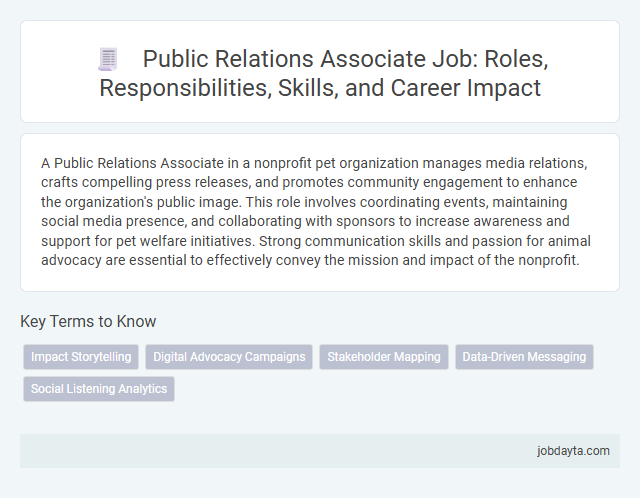 Public Relations Associate Job: Roles, Responsibilities, Skills, and Career Impact

A Public Relations Associate in a nonprofit pet organization manages media relations, crafts compelling press releases, and promotes community engagement to enhance the organization's public image. This role involves coordinating events, maintaining social media presence, and collaborating with sponsors to increase awareness and support for pet welfare initiatives. Strong communication skills and passion for animal advocacy are essential to effectively convey the mission and impact of the nonprofit.

Key Terms to Know

Impact Storytelling

Digital Advocacy Campaigns

Stakeholder Mapping

Data-Driven Messaging

Social Listening Analytics

jobdayta.com