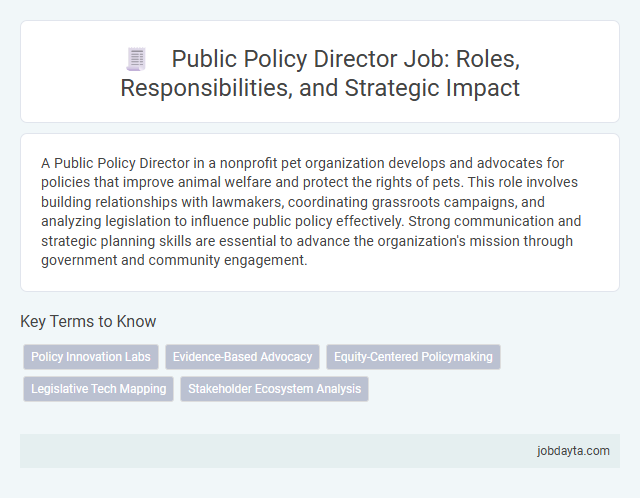 Public Policy Director Job: Roles, Responsibilities, and Strategic Impact

A Public Policy Director in a nonprofit pet organization develops and advocates for policies that improve animal welfare and protect the rights of pets. This role involves building relationships with lawmakers, coordinating grassroots campaigns, and analyzing legislation to influence public policy effectively. Strong communication and strategic planning skills are essential to advance the organization's mission through government and community engagement.

Key Terms to Know

Policy Innovation Labs

Evidence-Based Advocacy

Equity-Centered Policymaking

Legislative Tech Mapping

Stakeholder Ecosystem Analysis

jobdayta.com