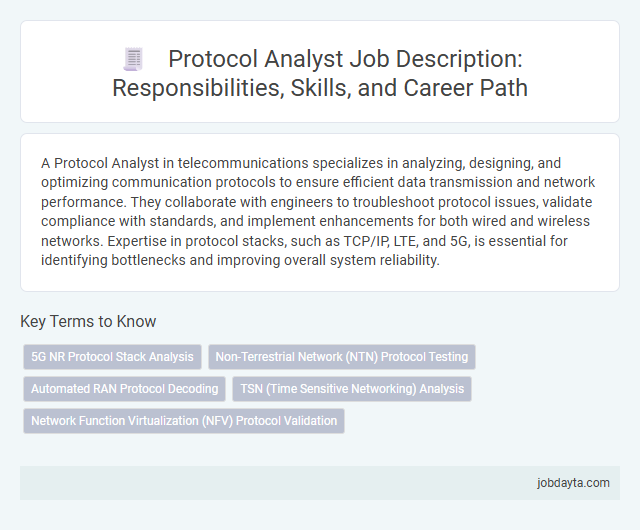 Protocol Analyst Job Description: Responsibilities, Skills, and Career Path

A Protocol Analyst in telecommunications specializes in analyzing, designing, and optimizing communication protocols to ensure efficient data transmission and network performance. They collaborate with engineers to troubleshoot protocol issues, validate compliance with standards, and implement enhancements for both wired and wireless networks. Expertise in protocol stacks, such as TCP/IP, LTE, and 5G, is essential for identifying bottlenecks and improving overall system reliability.

Key Terms to Know

5G NR Protocol Stack Analysis

Non-Terrestrial Network (NTN) Protocol Testing

Automated RAN Protocol Decoding

TSN (Time Sensitive Networking) Analysis

Network Function Virtualization (NFV) Protocol Validation

jobdayta.com