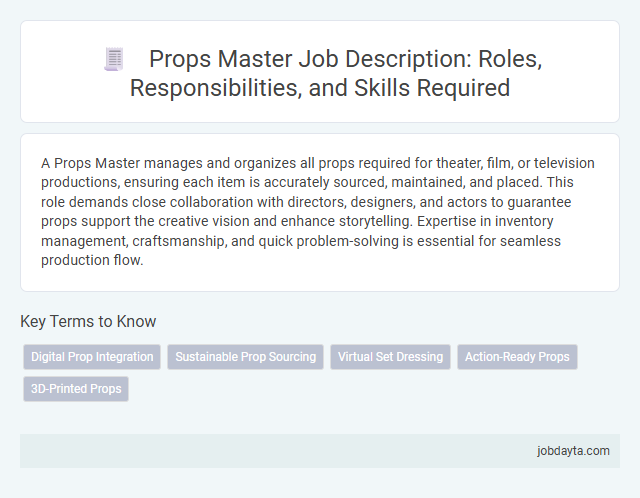 Props Master Job Description: Roles, Responsibilities, and Skills Required

A Props Master manages and organizes all props required for theater, film, or television productions, ensuring each item is accurately sourced, maintained, and placed. This role demands close collaboration with directors, designers, and actors to guarantee props support the creative vision and enhance storytelling. Expertise in inventory management, craftsmanship, and quick problem-solving is essential for seamless production flow.

Key Terms to Know

Digital Prop Integration

Sustainable Prop Sourcing

Virtual Set Dressing

Action-Ready Props

3D-Printed Props

jobdayta.com