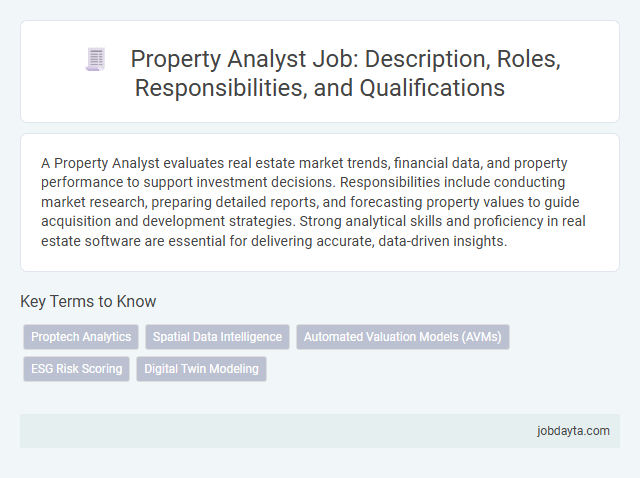 Property Analyst Job: Description, Roles, Responsibilities, and Qualifications

A Property Analyst evaluates real estate market trends, financial data, and property performance to support investment decisions. Responsibilities include conducting market research, preparing detailed reports, and forecasting property values to guide acquisition and development strategies. Strong analytical skills and proficiency in real estate software are essential for delivering accurate, data-driven insights.

Key Terms to Know

Proptech Analytics

Spatial Data Intelligence

Automated Valuation Models (AVMs)

ESG Risk Scoring

Digital Twin Modeling

jobdayta.com