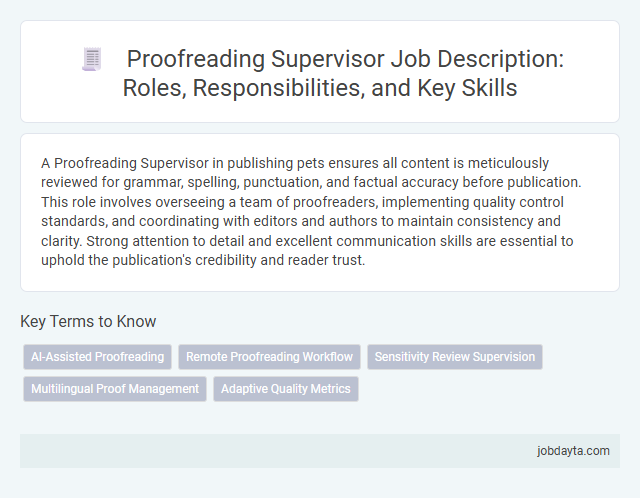 Proofreading Supervisor Job Description: Roles, Responsibilities, and Key Skills

A Proofreading Supervisor in publishing pets ensures all content is meticulously reviewed for grammar, spelling, punctuation, and factual accuracy before publication. This role involves overseeing a team of proofreaders, implementing quality control standards, and coordinating with editors and authors to maintain consistency and clarity. Strong attention to detail and excellent communication skills are essential to uphold the publication's credibility and reader trust.

Key Terms to Know

AI-Assisted Proofreading

Remote Proofreading Workflow

Sensitivity Review Supervision

Multilingual Proof Management

Adaptive Quality Metrics

jobdayta.com